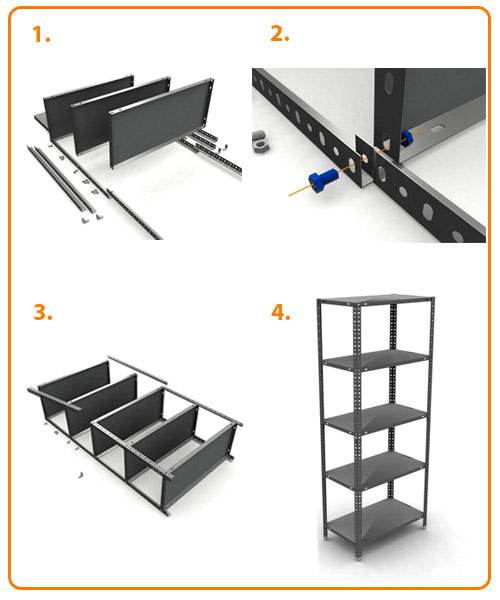 1.

2.

3.

4.