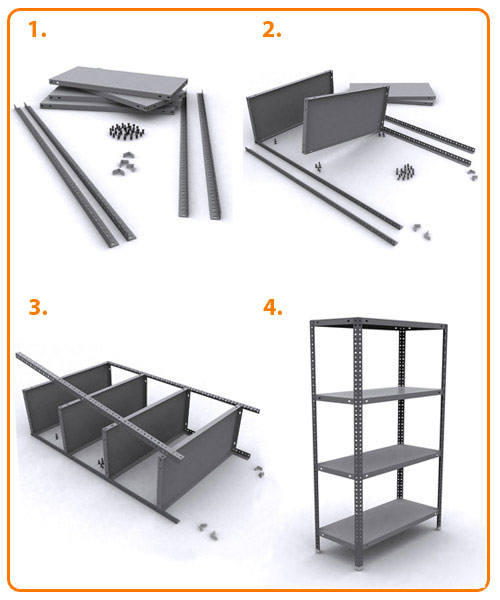 1.

2.

3.

4.